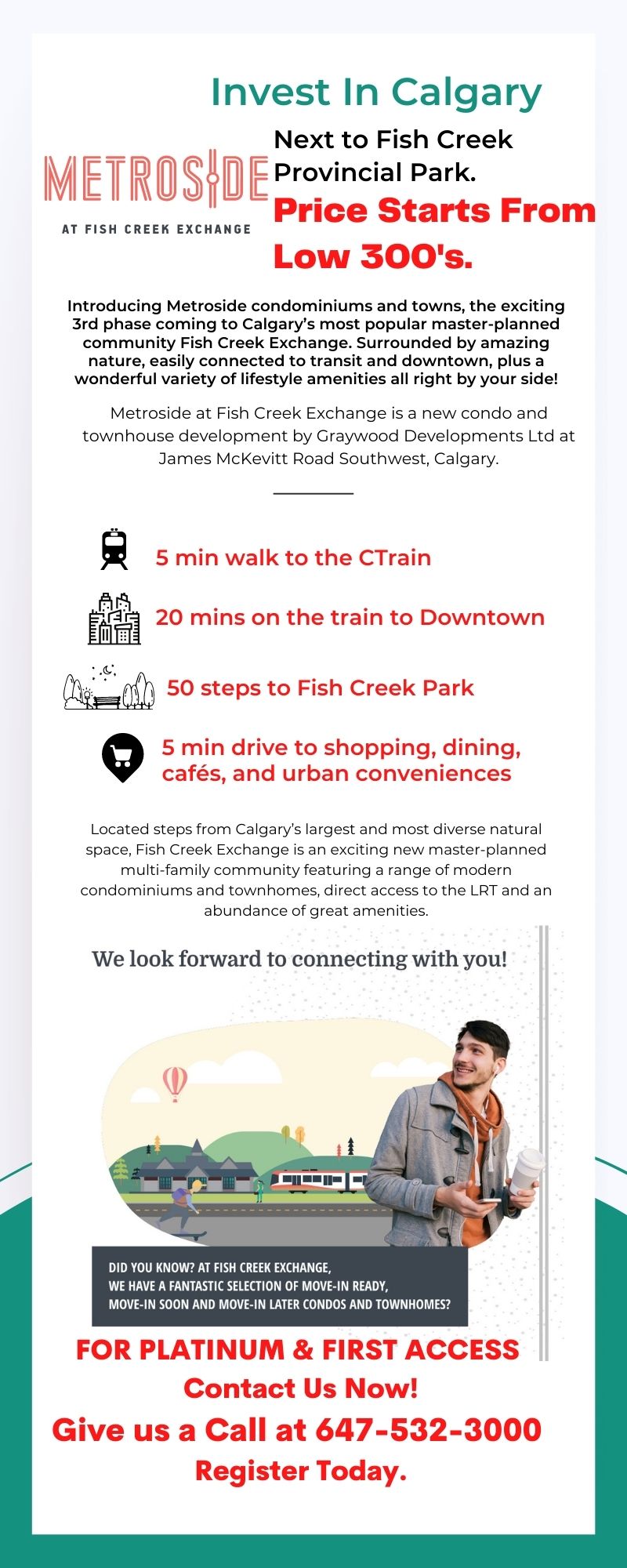 Invest In Calgary

METROSIDE
AT FISH CREEK EXCHANGE

Next to Fish Creek Provincial Park.

Price Starts From Low 300's.

Introducing Metroside condominiums and towns, the exciting 3rd phase coming to Calgary's most popular master-planned community Fish Creek Exchange. Surrounded by amazing nature, easily connected to transit and downtown, plus a wonderful variety of lifestyle amenities all right by your side!

Metroside at Fish Creek Exchange is a new condo and townhouse development by Graywood Developments Ltd at James McKevitt Road Southwest, Calgary.

5 min walk to the CTrain

20 mins on the train to Downtown

50 steps to Fish Creek Park

5 min drive to shopping, dining, cafés, and urban conveniences

Located steps from Calgary's largest and most diverse natural space, Fish Creek Exchange is an exciting new master-planned multi-family community featuring a range of modern condominiums and townhomes, direct access to the LRT and an abundance of great amenities.

We look forward to connecting with you!

DID YOU KNOW? AT FISH CREEK EXCHANGE, WE HAVE A FANTASTIC SELECTION OF MOVE-IN READY, MOVE-IN SOON AND MOVE-IN LATER CONDOS AND TOWNHOMES?

FOR PLATINUM & FIRST ACCESS
Contact Us Now!
Give us a Call at 647-532-3000
Register Today.